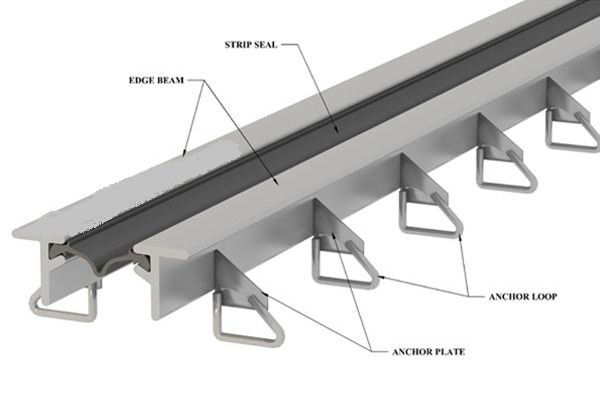 STRIP SEAL
EDGE BEAM
ANCHOR LOOP
ANCHOR PLATE